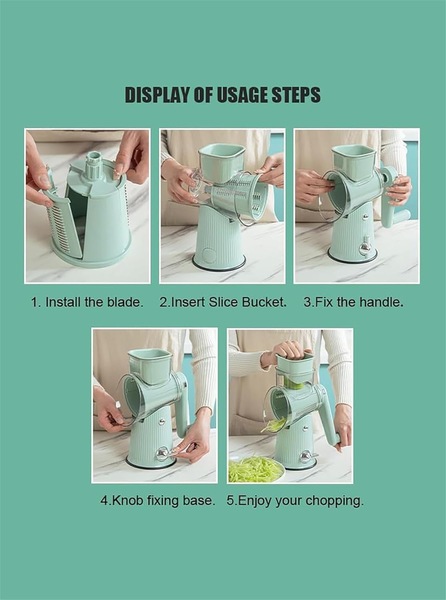 DISPLAY OF USAGE STEPS

1. Install the blade.

2.Insert Slice Bucket.

3.Fix the handle.

4.Knob fixing base.

5.Enjoy your chopping.