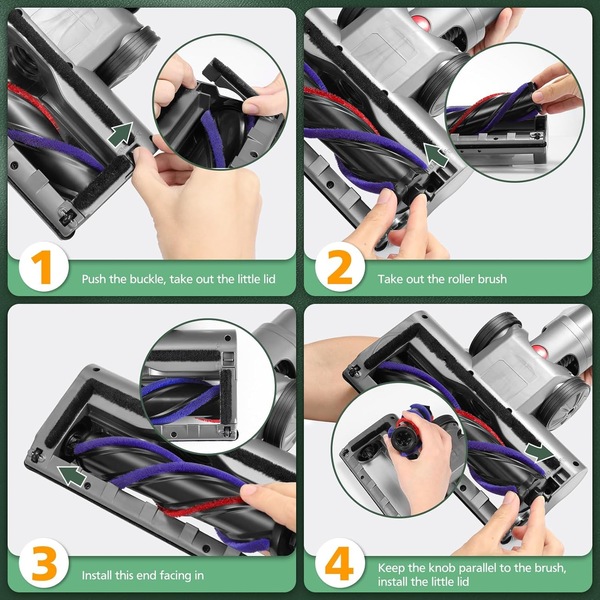 1
Push the buckle, take out the little lid

2
Take out the roller brush

3
Install this end facing in

4
Keep the knob parallel to the brush, install the little lid