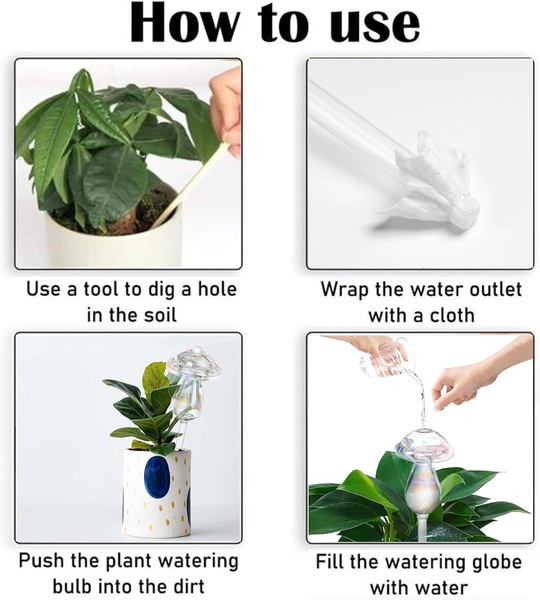 How to use

Use a tool to dig a hole in the soil

Wrap the water outlet with a cloth

Push the plant watering bulb into the dirt

Fill the watering globe with water