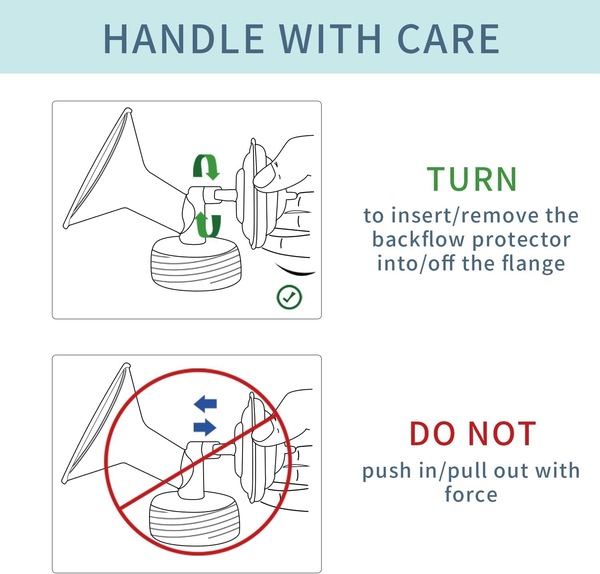 HANDLE WITH CARE

TURN

to insert/remove the backflow protector into/off the flange

DO NOT

push in/pull out with force