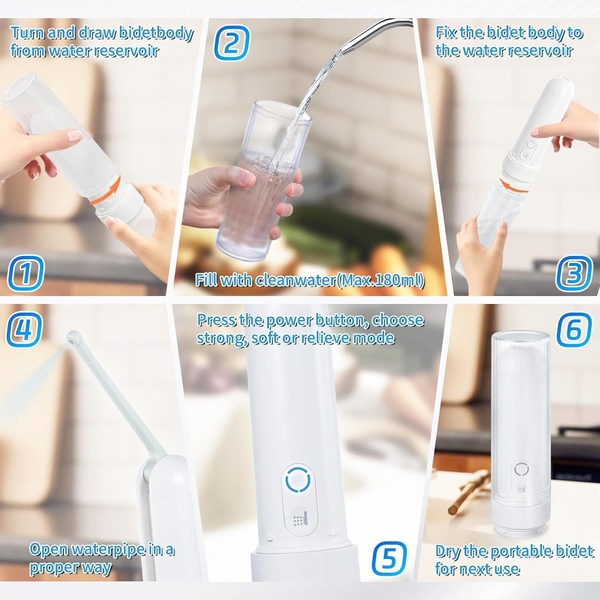 Turn and draw bidetbody from water reservoir

1

2

Fill with cleanwater(Max.180ml)

Fix the bidet body to the water reservoir

3

4

Open waterpipe in a proper way

Press the power button, choose strong, soft or relieve mode

5

6

Dry the portable bidet for next use