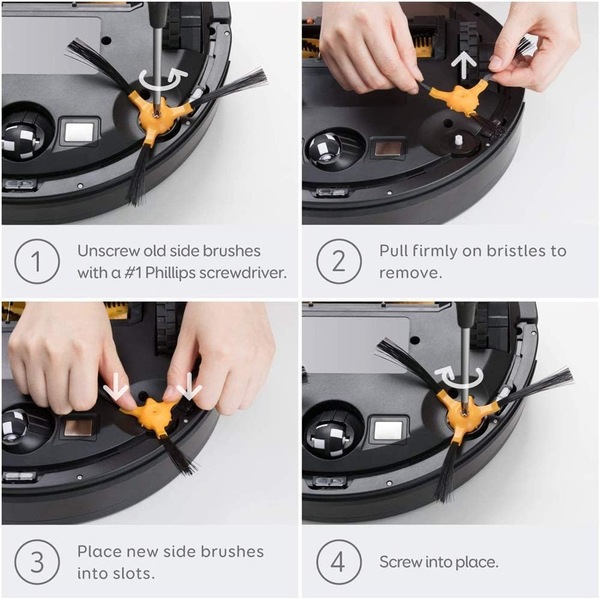 1 Unscrew old side brushes with a #1 Phillips screwdriver.

2 Pull firmly on bristles to remove.

3 Place new side brushes into slots.

4 Screw into place.