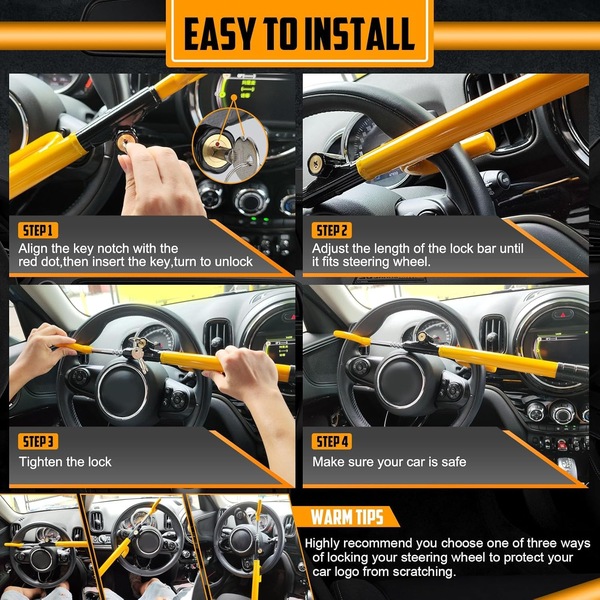 EASY TO INSTALL

STEP 1
Align the key notch with the red dot,then insert the key,turn to unlock

STEP 2
Adjust the length of the lock bar until it fits steering wheel.

STEP 3
Tighten the lock

STEP 4
Make sure your car is safe

WARM TIPS
Highly recommend you choose one of three ways of locking your steering wheel to protect your car logo from scratching.