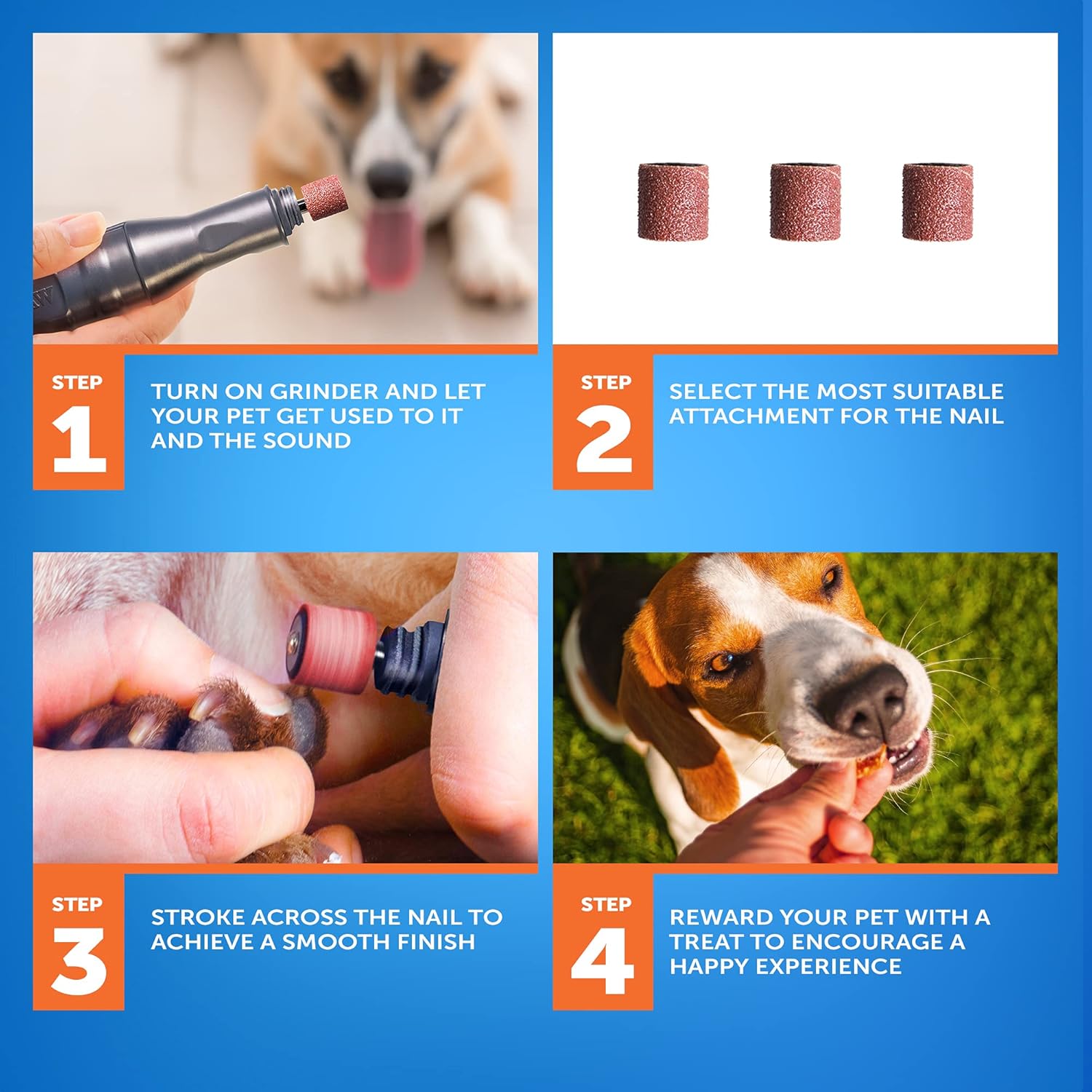 STEP
1
TURN ON GRINDER AND LET YOUR PET GET USED TO IT AND THE SOUND

STEP
2
SELECT THE MOST SUITABLE ATTACHMENT FOR THE NAIL

STEP
3
STROKE ACROSS THE NAIL TO ACHIEVE A SMOOTH FINISH

STEP
4
REWARD YOUR PET WITH A TREAT TO ENCOURAGE A HAPPY EXPERIENCE