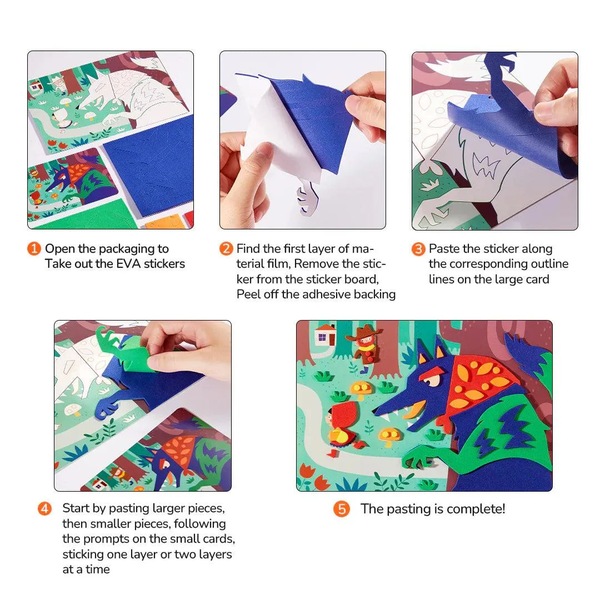 1 Open the packaging to Take out the EVA stickers

2 Find the first layer of material film, Remove the sticker from the sticker board, Peel off the adhesive backing

3 Paste the sticker along the corresponding outline lines on the large card

4 Start by pasting larger pieces, then smaller pieces, following the prompts on the small cards, sticking one layer or two layers at a time

5 The pasting is complete!