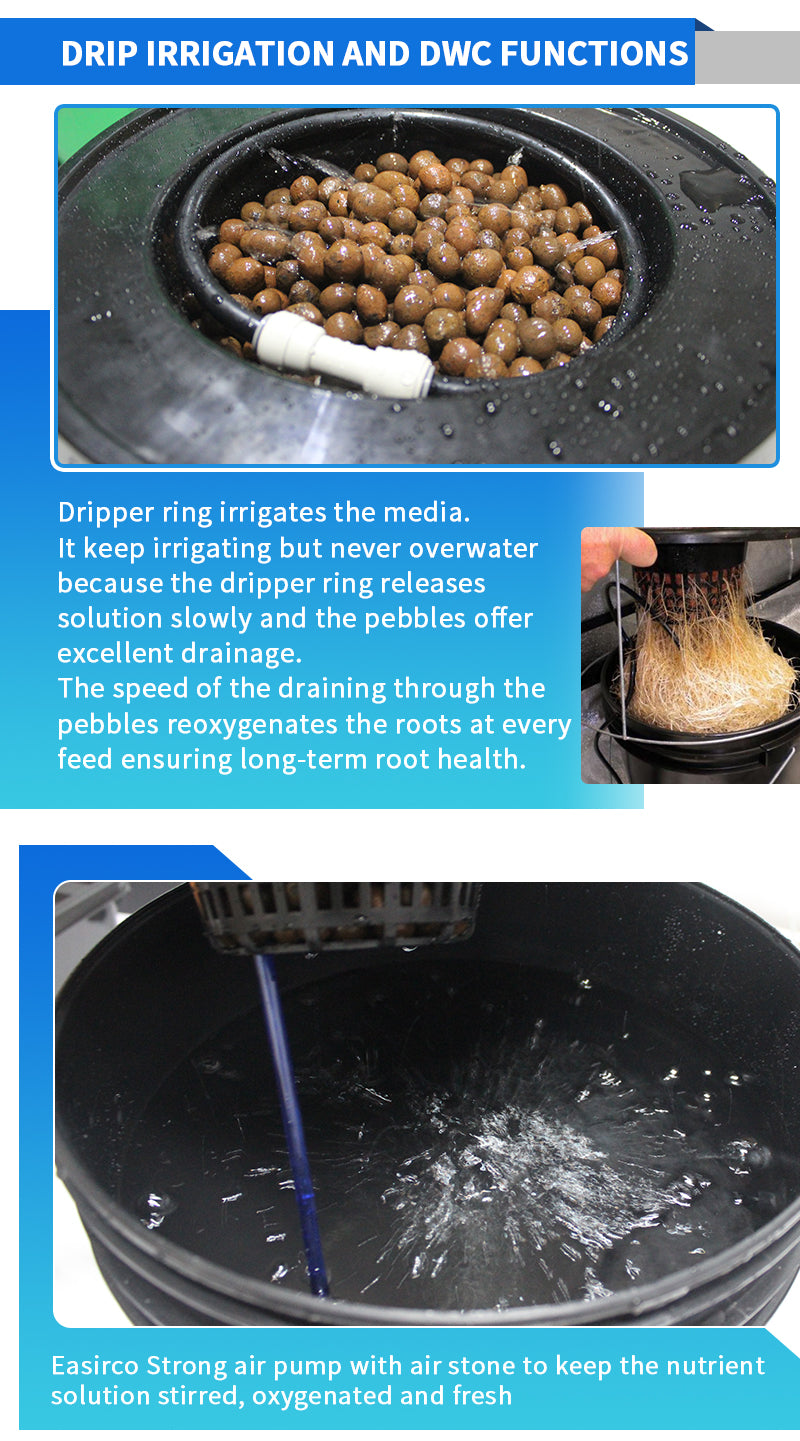 DRIP IRRIGATION AND DWC FUNCTIONS

Dripper ring irrigates the media.
It keep irrigating but never overwater because the dripper ring releases solution slowly and the pebbles offer excellent drainage.
The speed of the draining through the pebbles reoxygenates the roots at every feed ensuring long-term root health.

Easirco Strong air pump with air stone to keep the nutrient solution stirred, oxygenated and fresh