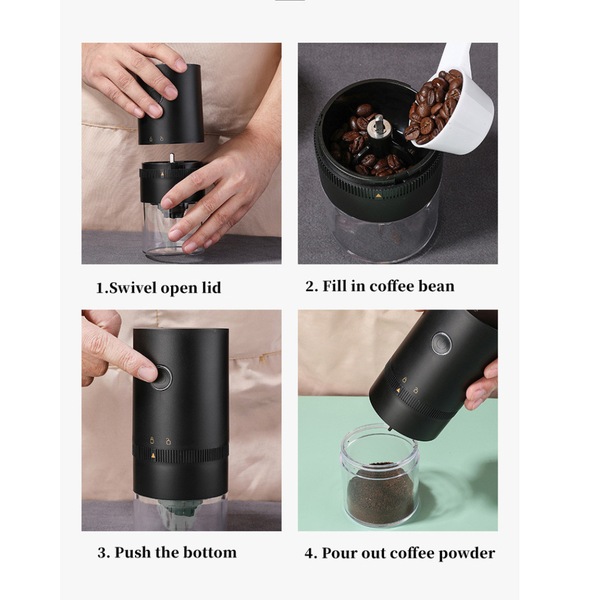 1.Swivel open lid

2. Fill in coffee bean

3. Push the bottom

4. Pour out coffee powder