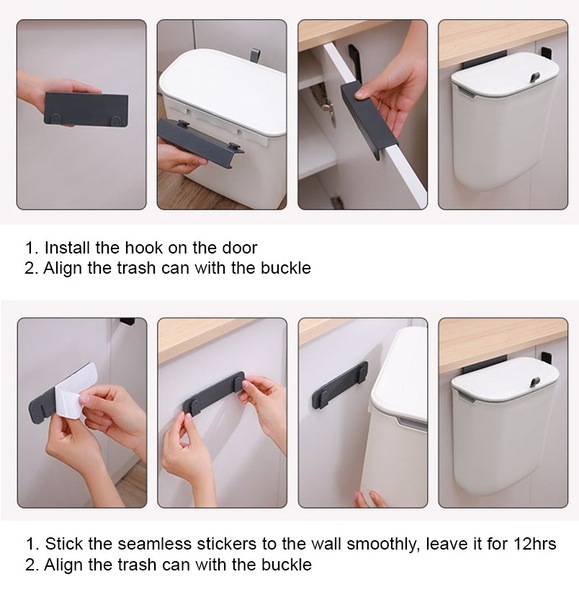 1. Install the hook on the door
2. Align the trash can with the buckle

1. Stick the seamless stickers to the wall smoothly, leave it for 12hrs
2. Align the trash can with the buckle