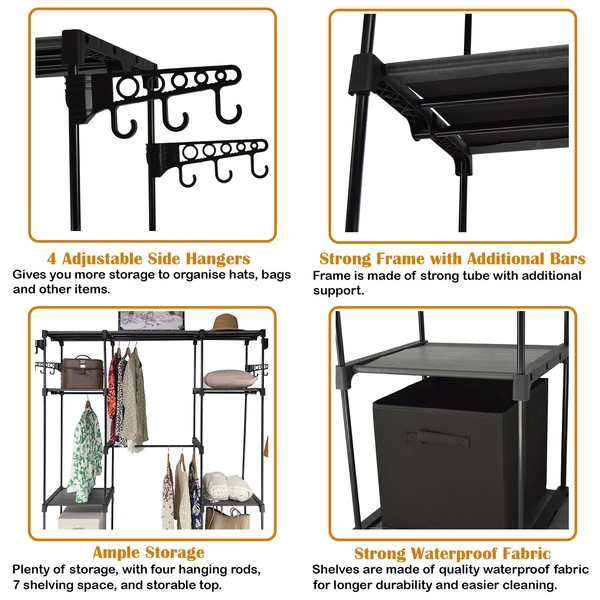 4 Adjustable Side Hangers
Gives you more storage to organise hats, bags and other items.

Strong Frame with Additional Bars
Frame is made of strong tube with additional support.

Ample Storage
Plenty of storage, with four hanging rods, 7 shelving space, and storable top.

Strong Waterproof Fabric
Shelves are made of quality waterproof fabric for longer durability and easier cleaning.