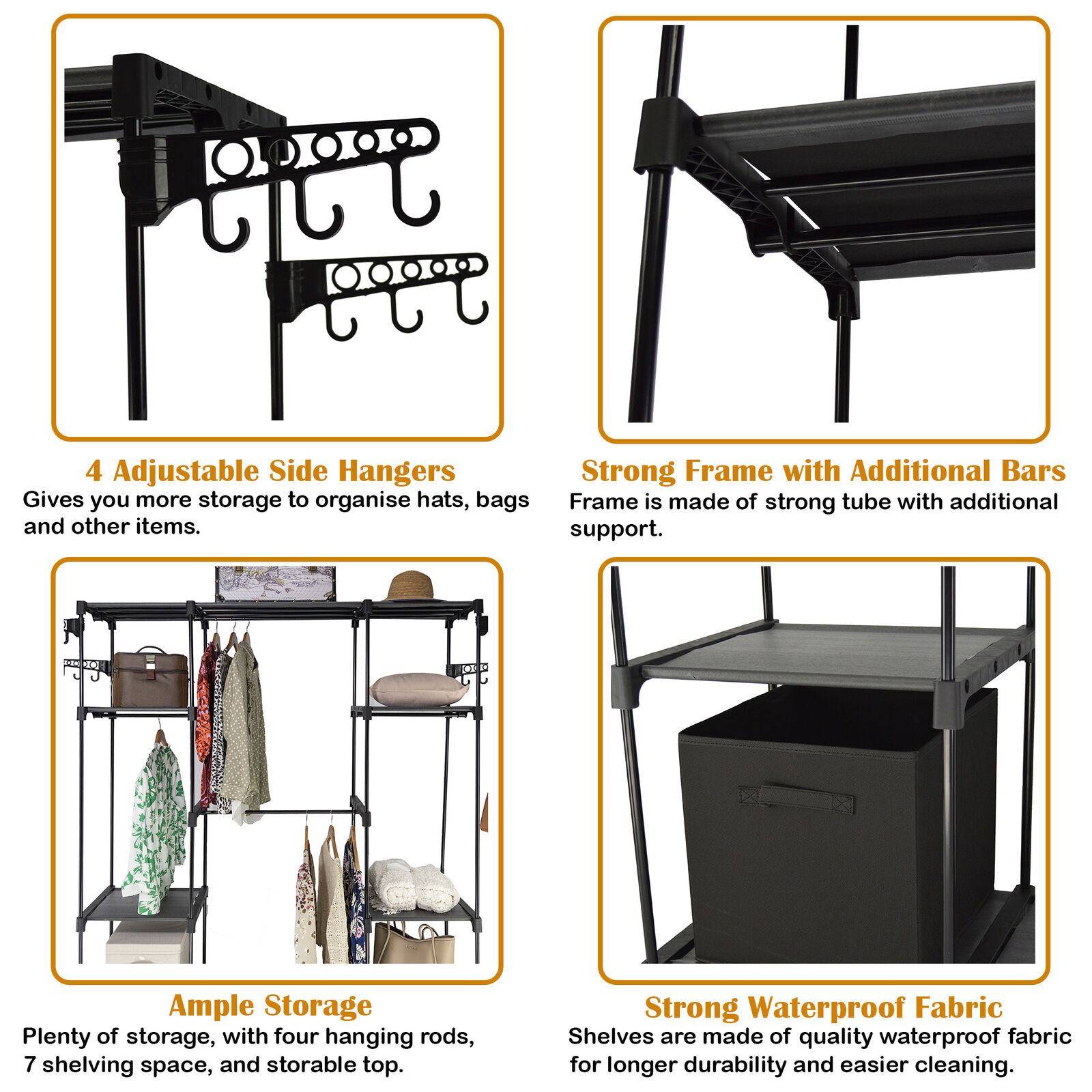 4 Adjustable Side Hangers
Gives you more storage to organise hats, bags and other items.

Strong Frame with Additional Bars
Frame is made of strong tube with additional support.

Ample Storage
Plenty of storage, with four hanging rods, 7 shelving space, and storable top.

Strong Waterproof Fabric
Shelves are made of quality waterproof fabric for longer durability and easier cleaning.