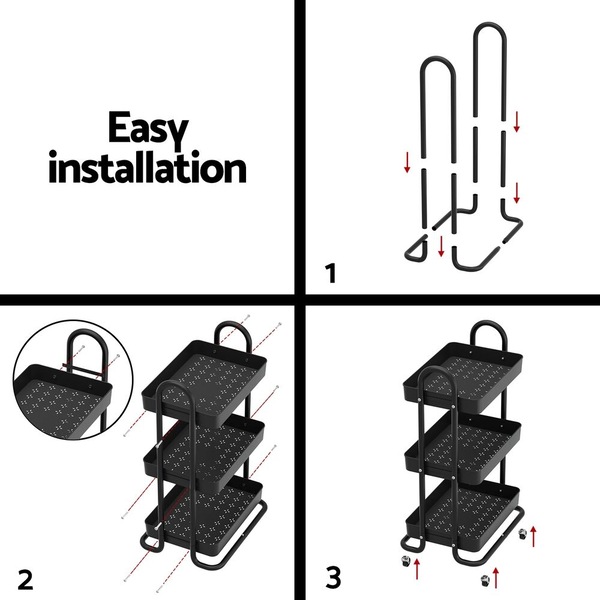 Easy installation

1

2

3