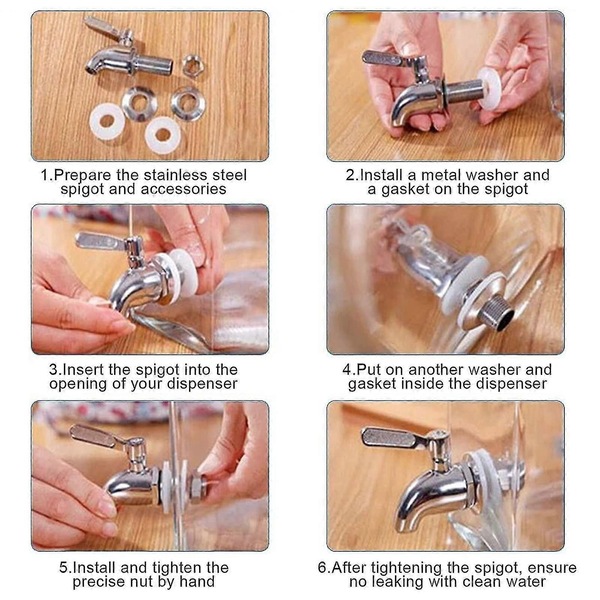 1.Prepare the stainless steel spigot and accessories

2.Install a metal washer and a gasket on the spigot

3.Insert the spigot into the opening of your dispenser

4.Put on another washer and gasket inside the dispenser

5.Install and tighten the precise nut by hand

6.After tightening the spigot, ensure no leaking with clean water