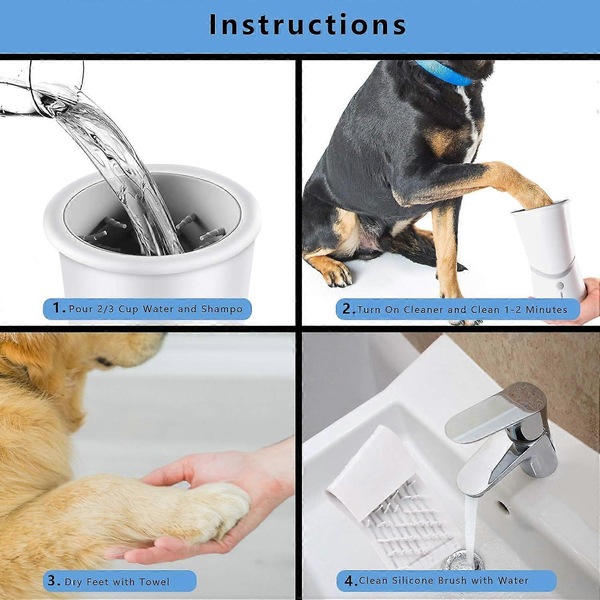 Instructions

1. Pour 2/3 Cup Water and Shampo

2. Turn On Cleaner and Clean 1-2 Minutes

3. Dry Feet with Towel

4. Clean Silicone Brush with Water