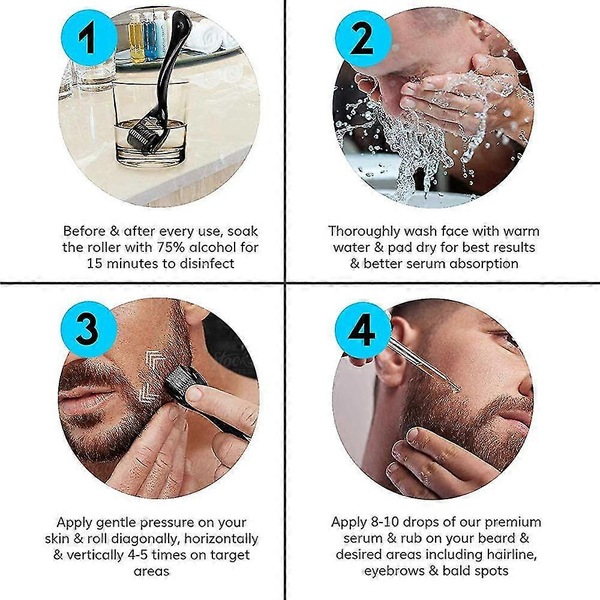 1

Before & after every use, soak the roller with 75% alcohol for 15 minutes to disinfect

2

Thoroughly wash face with warm water & pad dry for best results & better serum absorption

3

Apply gentle pressure on your skin & roll diagonally, horizontally & vertically 4-5 times on target areas

4

Apply 8-10 drops of our premium serum & rub on your beard & desired areas including hairline, eyebrows & bald spots