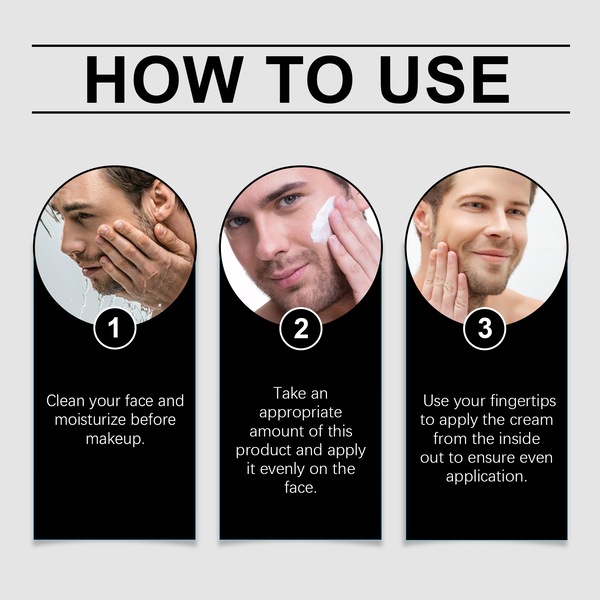 HOW TO USE

1

Clean your face and moisturize before makeup.

2

Take an appropriate amount of this product and apply it evenly on the face.

3

Use your fingertips to apply the cream from the inside out to ensure even application.