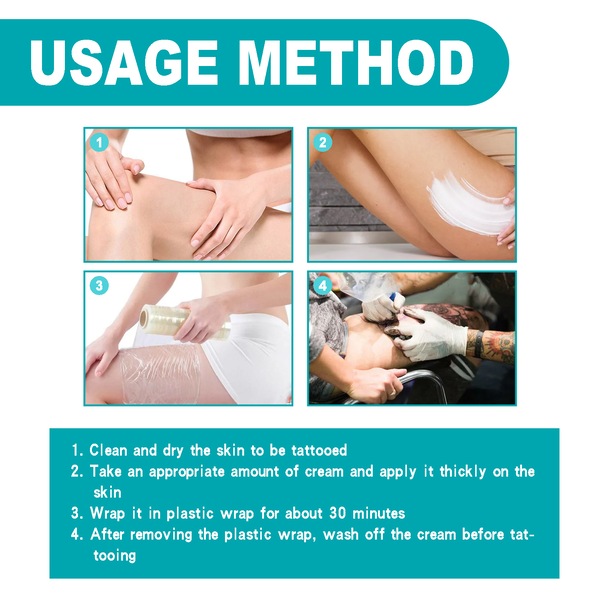 USAGE METHOD

1

2

3

4

1. Clean and dry the skin to be tattooed
2. Take an appropriate amount of cream and apply it thickly on the skin
3. Wrap it in plastic wrap for about 30 minutes
4. After removing the plastic wrap, wash off the cream before tattooing