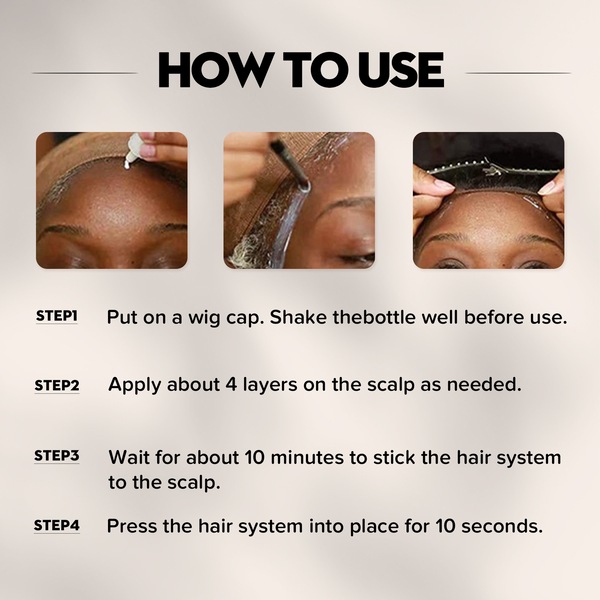 HOW TO USE

STEP1 Put on a wig cap. Shake thebottle well before use.

STEP2 Apply about 4 layers on the scalp as needed.

STEP3 Wait for about 10 minutes to stick the hair system to the scalp.

STEP4 Press the hair system into place for 10 seconds.