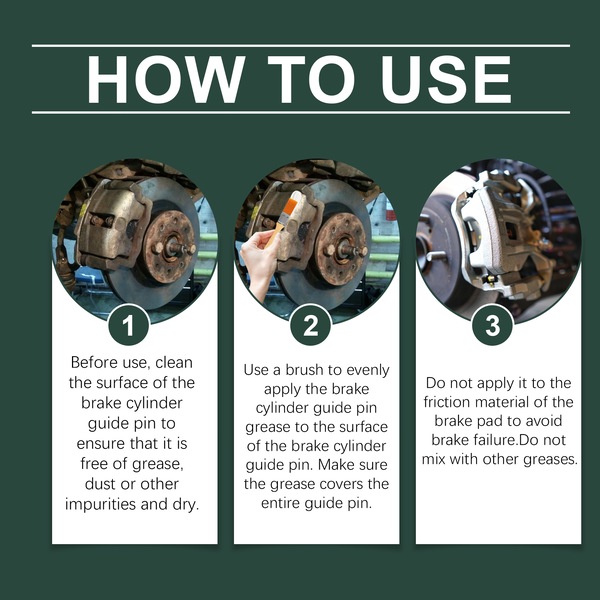 HOW TO USE

1

Before use, clean the surface of the brake cylinder guide pin to ensure that it is free of grease, dust or other impurities and dry.

2

Use a brush to evenly apply the brake cylinder guide pin grease to the surface of the brake cylinder guide pin. Make sure the grease covers the entire guide pin.

3

Do not apply it to the friction material of the brake pad to avoid brake failure.Do not mix with other greases.