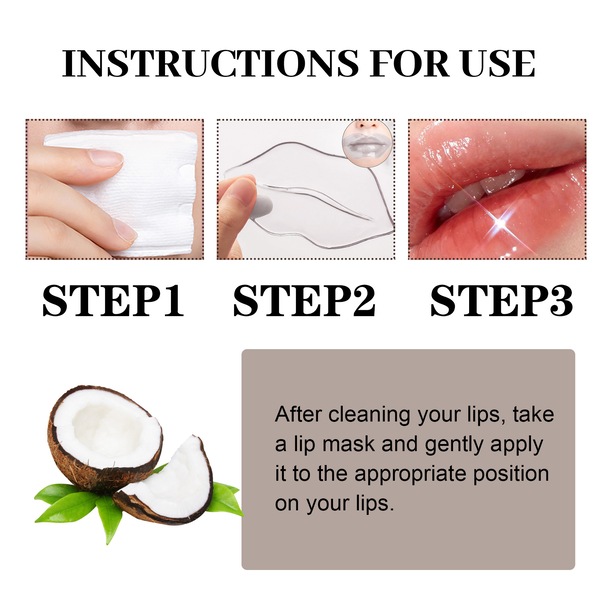 INSTRUCTIONS FOR USE

STEP1 STEP2 STEP3

After cleaning your lips, take a lip mask and gently apply it to the appropriate position on your lips.