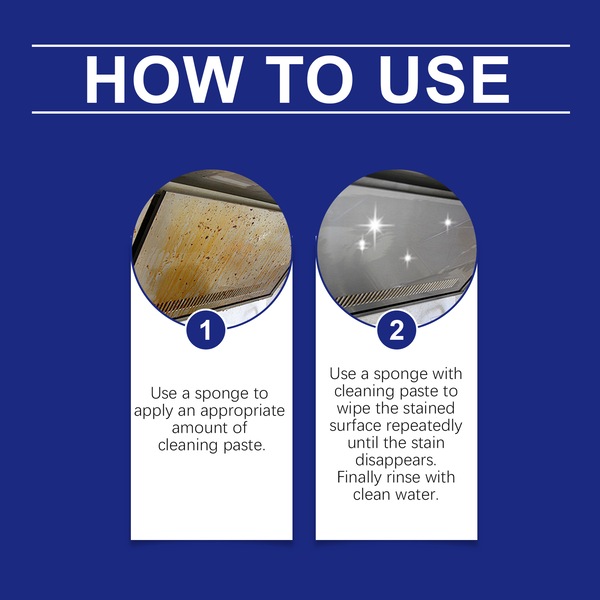 HOW TO USE

1

Use a sponge to apply an appropriate amount of cleaning paste.

2

Use a sponge with cleaning paste to wipe the stained surface repeatedly until the stain disappears. Finally rinse with clean water.