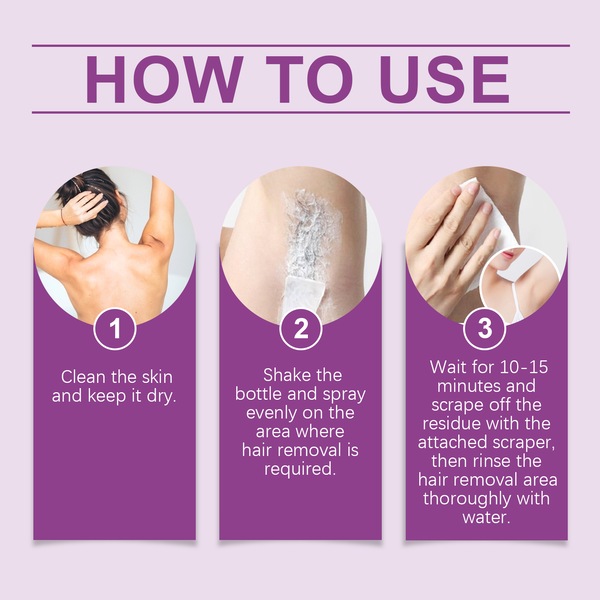 HOW TO USE

1

Clean the skin and keep it dry.

2

Shake the bottle and spray evenly on the area where hair removal is required.

3

Wait for 10-15 minutes and scrape off the residue with the attached scraper, then rinse the hair removal area thoroughly with water.