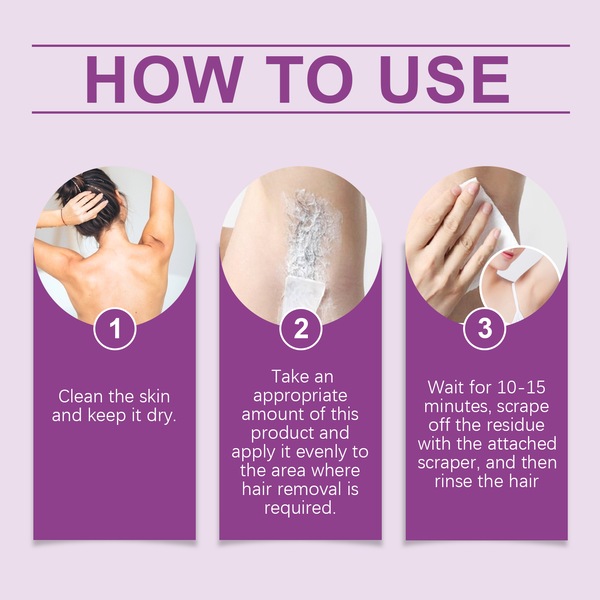 HOW TO USE

1

Clean the skin and keep it dry.

2

Take an appropriate amount of this product and apply it evenly to the area where hair removal is required.

3

Wait for 10-15 minutes, scrape off the residue with the attached scraper, and then rinse the hair