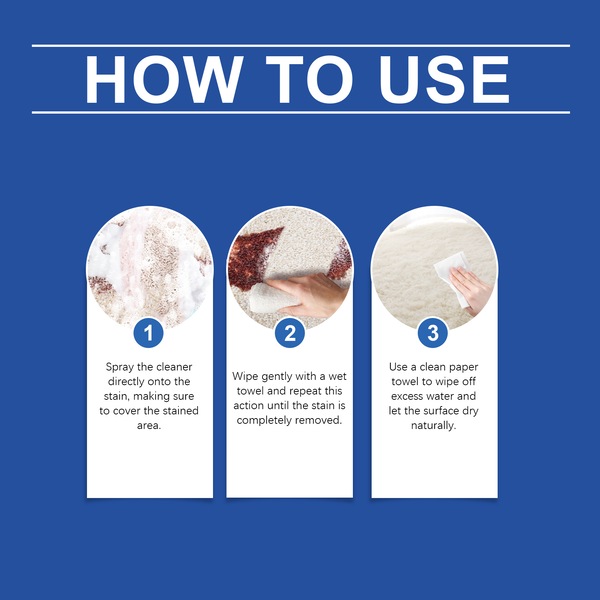 HOW TO USE

1

Spray the cleaner directly onto the stain, making sure to cover the stained area.

2

Wipe gently with a wet towel and repeat this action until the stain is completely removed.

3

Use a clean paper towel to wipe off excess water and let the surface dry naturally.