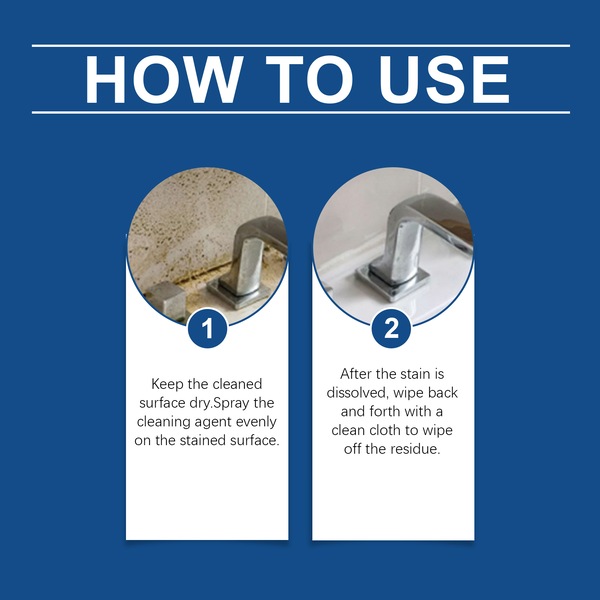 HOW TO USE

1

Keep the cleaned surface dry.Spray the cleaning agent evenly on the stained surface.

2

After the stain is dissolved, wipe back and forth with a clean cloth to wipe off the residue.