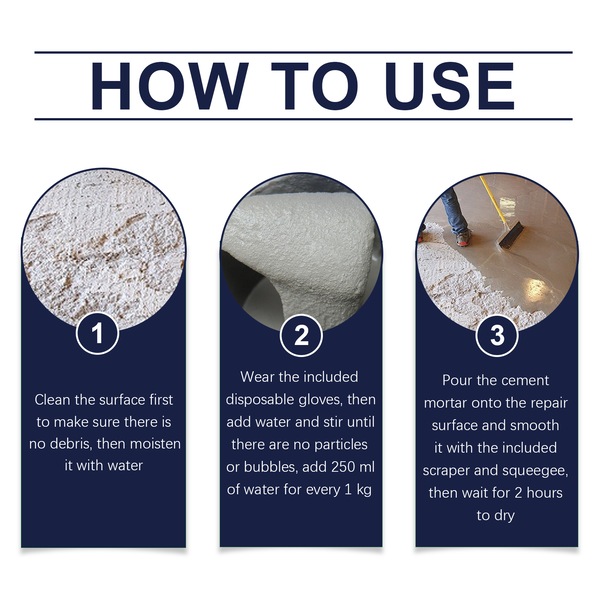 HOW TO USE

1

Clean the surface first to make sure there is no debris, then moisten it with water

2

Wear the included disposable gloves, then add water and stir until there are no particles or bubbles, add 250 ml of water for every 1 kg

3

Pour the cement mortar onto the repair surface and smooth it with the included scraper and squeegee, then wait for 2 hours to dry