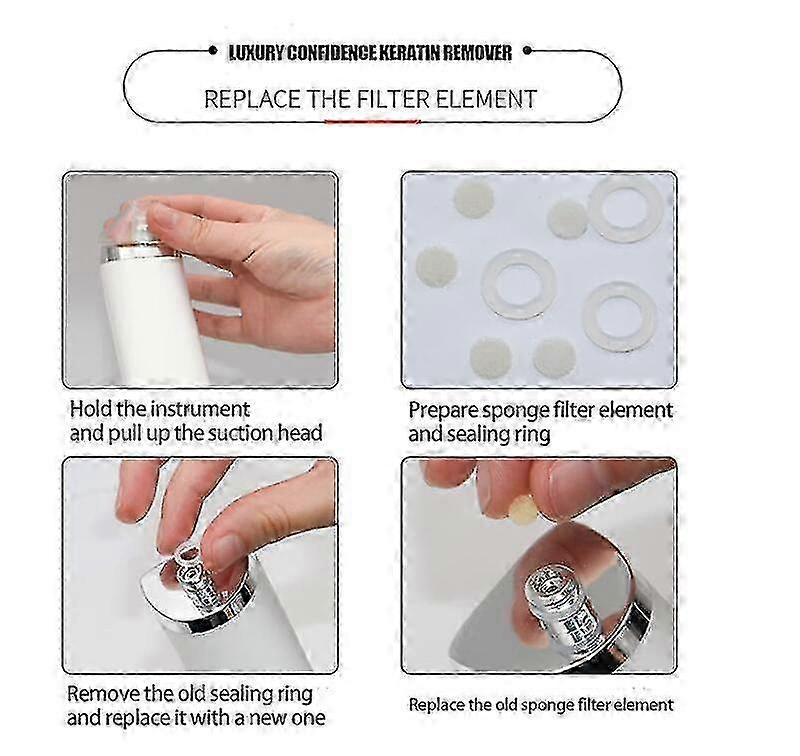 LUXURY CONFIDENCE KERATIN REMOVER

REPLACE THE FILTER ELEMENT

Hold the instrument and pull up the suction head

Prepare sponge filter element and sealing ring

Remove the old sealing ring and replace it with a new one

Replace the old sponge filter element