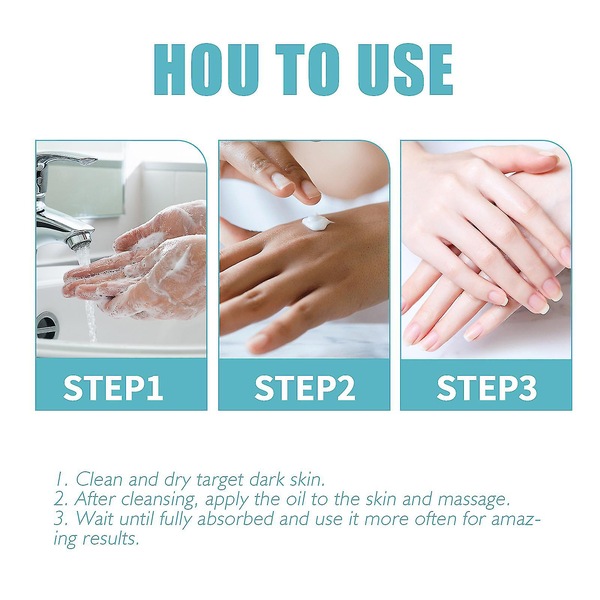 HOU TO USE

STEP1

STEP2

STEP3

1. Clean and dry target dark skin.
2. After cleansing, apply the oil to the skin and massage.
3. Wait until fully absorbed and use it more often for amazing results.