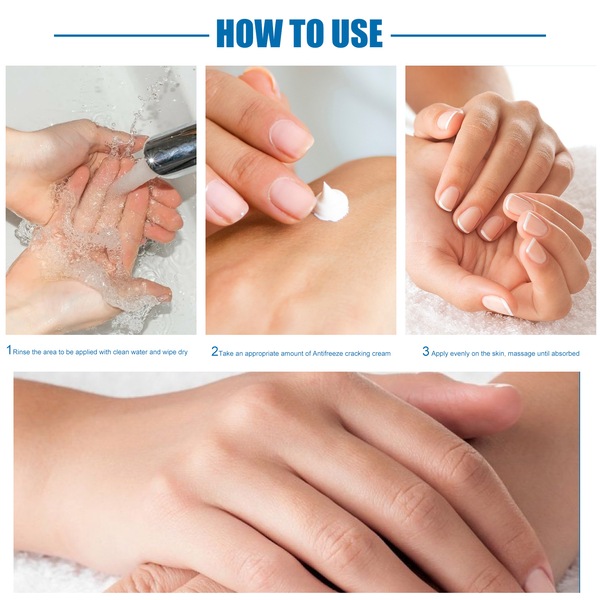 HOW TO USE

1 Rinse the area to be applied with clean water and wipe dry

2 Take an appropriate amount of Antifreeze cracking cream

3 Apply evenly on the skin, massage until absorbed