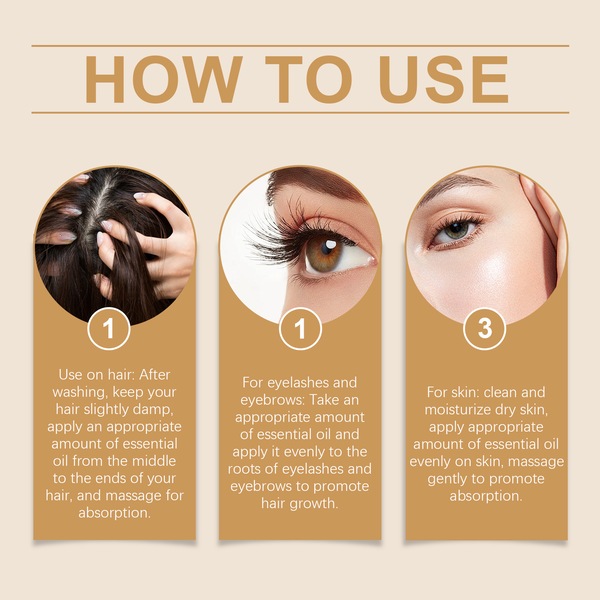 HOW TO USE

1

Use on hair: After washing, keep your hair slightly damp, apply an appropriate amount of essential oil from the middle to the ends of your hair, and massage for absorption.

1

For eyelashes and eyebrows: Take an appropriate amount of essential oil and apply it evenly to the roots of eyelashes and eyebrows to promote hair growth.

3

For skin: clean and moisturize dry skin, apply appropriate amount of essential oil evenly on skin, massage gently to promote absorption.