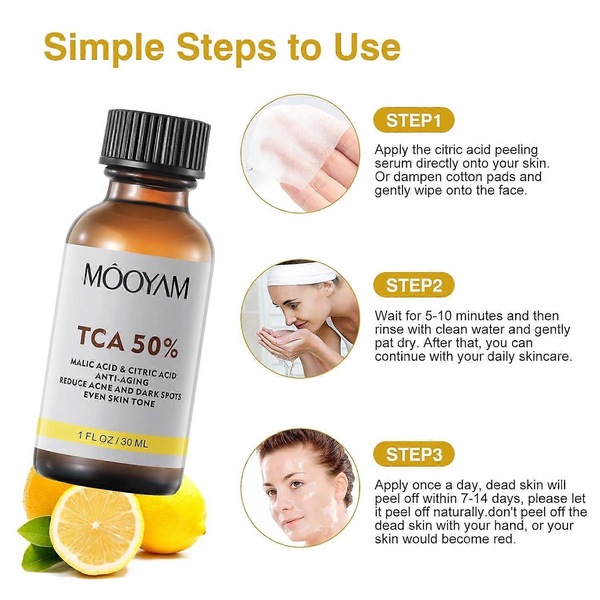 Simple Steps to Use

MÔOYAM

TCA 50%

MALIC ACID & CITRIC ACID
ANTI-AGING
REDUCE ACNE AND DARK SPOTS
EVEN SKIN TONE

1 FL OZ / 30 ML

STEP1

Apply the citric acid peeling serum directly onto your skin. Or dampen cotton pads and gently wipe onto the face.

STEP2

Wait for 5-10 minutes and then rinse with clean water and gently pat dry. After that, you can continue with your daily skincare.

STEP3

Apply once a day, dead skin will peel off within 7-14 days, please let it peel off naturally.don't peel off the dead skin with your hand, or your skin would become red.