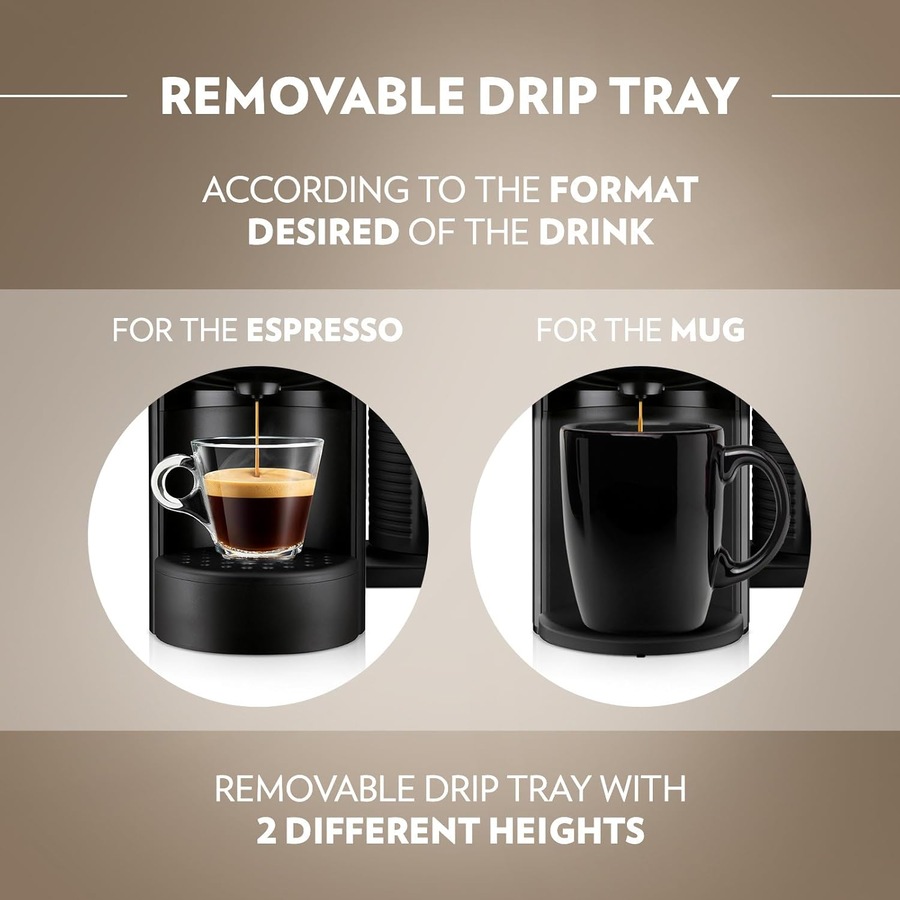 REMOVABLE DRIP TRAY

ACCORDING TO THE FORMAT DESIRED OF THE DRINK

FOR THE ESPRESSO

FOR THE MUG

REMOVABLE DRIP TRAY WITH 2 DIFFERENT HEIGHTS