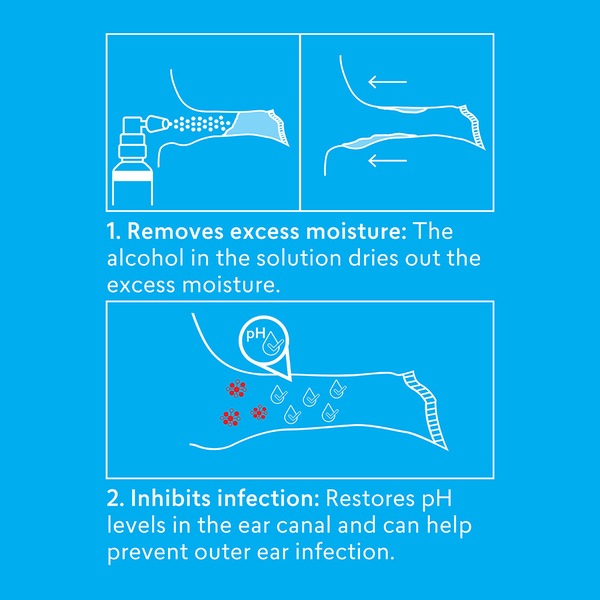 1. Removes excess moisture: The alcohol in the solution dries out the excess moisture.

pH

2. Inhibits infection: Restores pH levels in the ear canal and can help prevent outer ear infection.