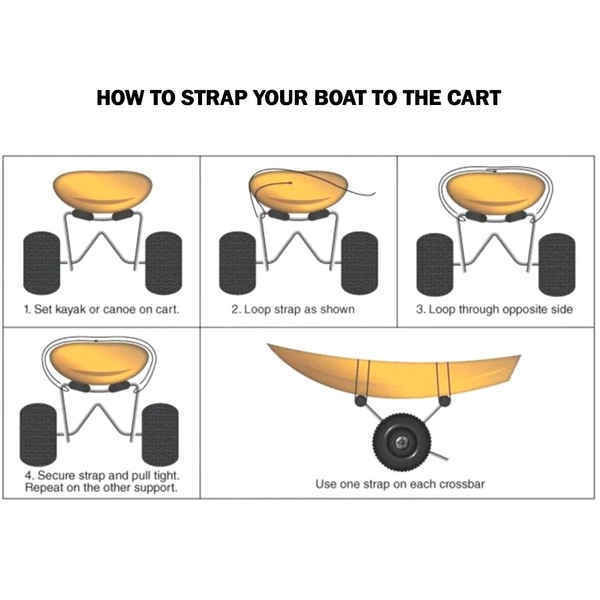 HOW TO STRAP YOUR BOAT TO THE CART

1. Set kayak or canoe on cart.

2. Loop strap as shown

3. Loop through opposite side

4. Secure strap and pull tight. Repeat on the other support.

Use one strap on each crossbar