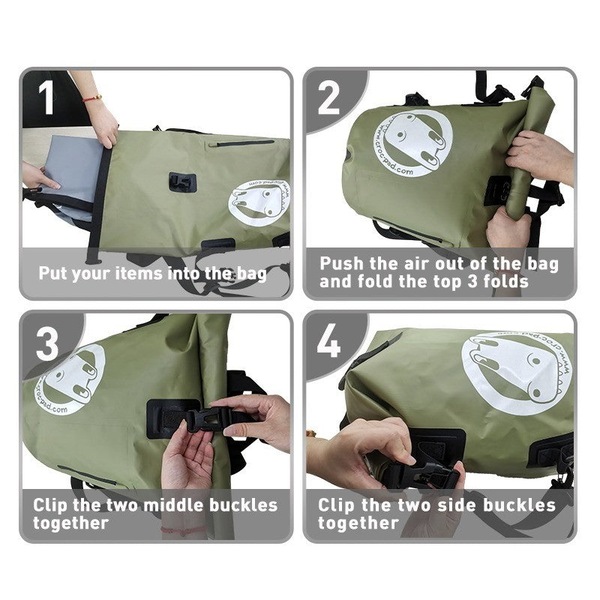 1

Put your items into the bag

2

www.crocpad.com

Push the air out of the bag and fold the top 3 folds

3

www.crocpad.com

Clip the two middle buckles together

4

www.crocpad.com

Clip the two side buckles together