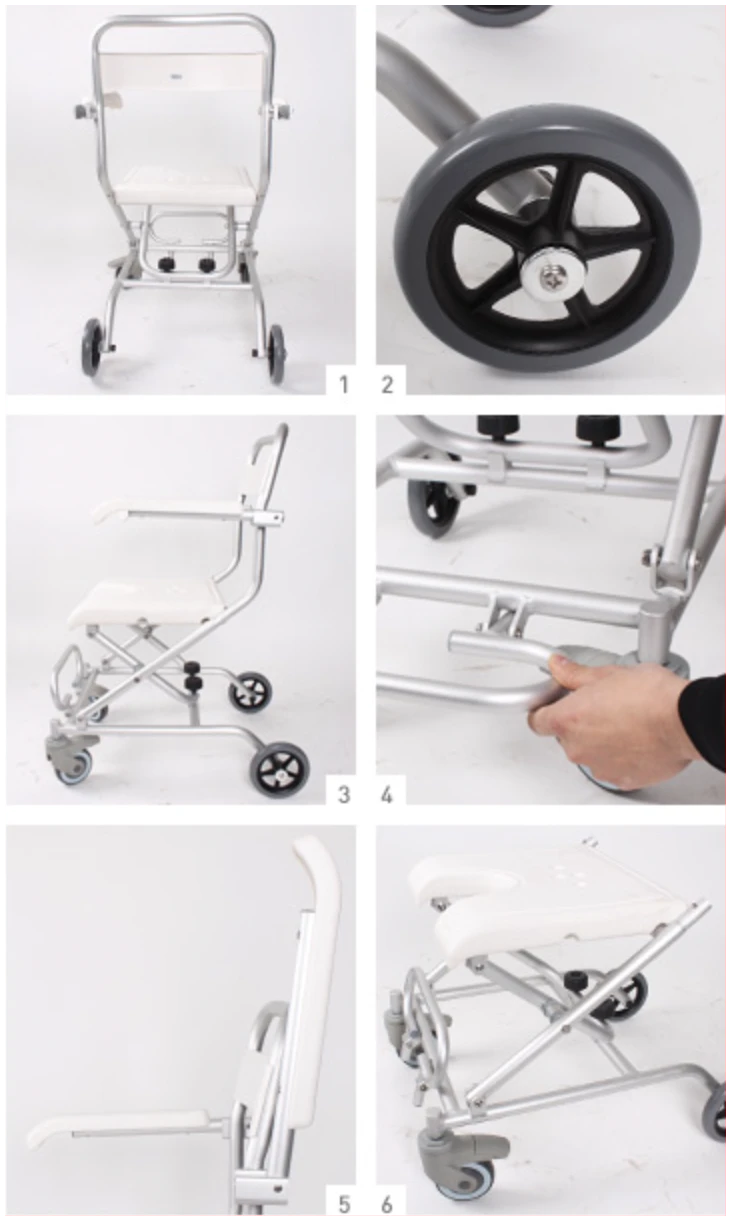 1
2
3
4
5
6