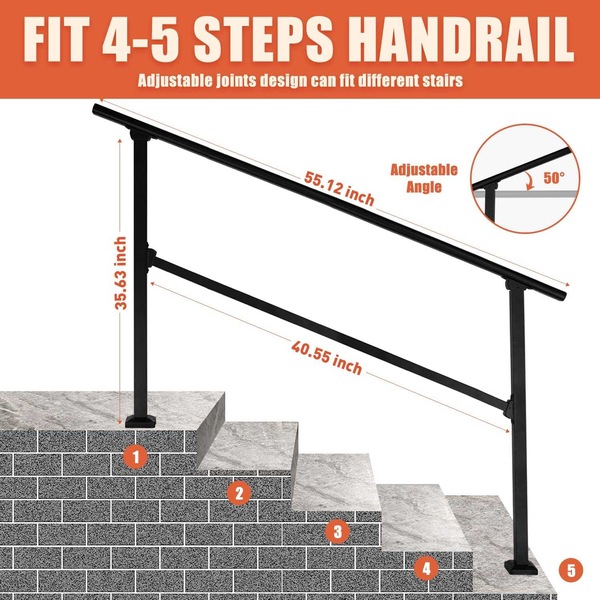 FIT 4-5 STEPS HANDRAIL

Adjustable joints design can fit different stairs

55.12 inch

Adjustable Angle

50°

35.63 inch

40.55 inch

1

2

3

4

5