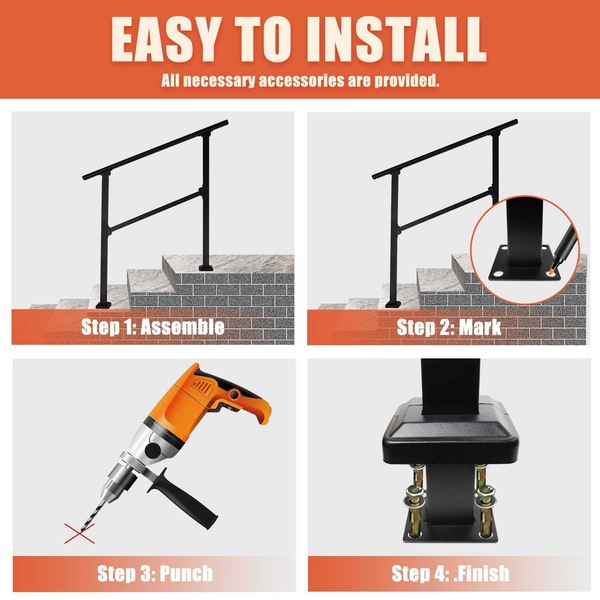 EASY TO INSTALL

All necessary accessories are provided.

Step 1: Assemble

Step 2: Mark

Step 3: Punch

Step 4: .Finish