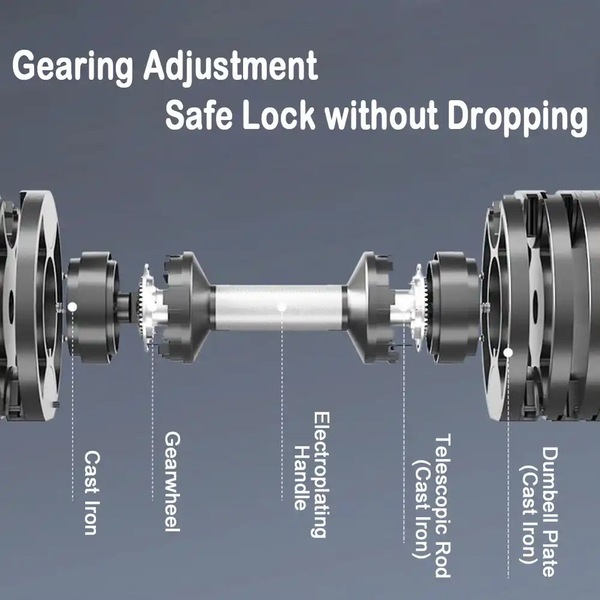 Gearing Adjustment
Safe Lock without Dropping

Cast Iron

Gearwheel

Electroplating Handle

Telescopic Rod (Cast Iron)

Dumbell Plate (Cast Iron)