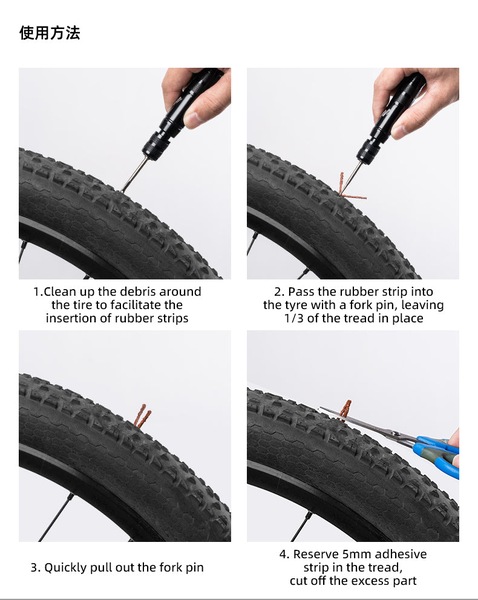 使用方法

1.Clean up the debris around the tire to facilitate the insertion of rubber strips

2. Pass the rubber strip into the tyre with a fork pin, leaving 1/3 of the tread in place

3. Quickly pull out the fork pin

4. Reserve 5mm adhesive strip in the tread, cut off the excess part