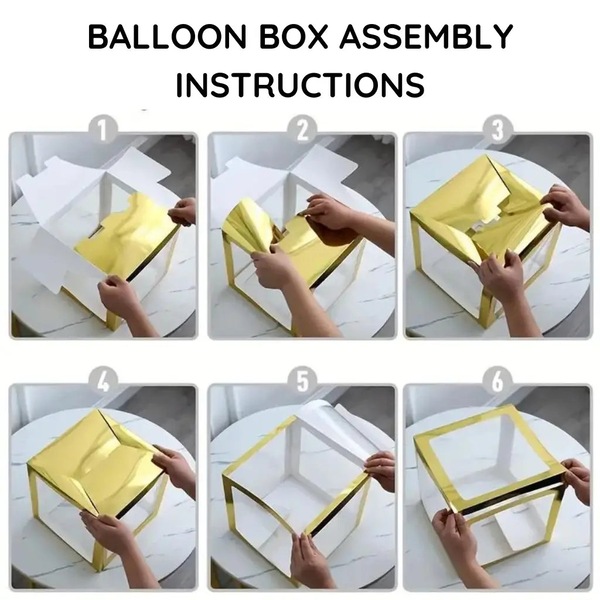 BALLOON BOX ASSEMBLY INSTRUCTIONS

1

2

3

4

5

6