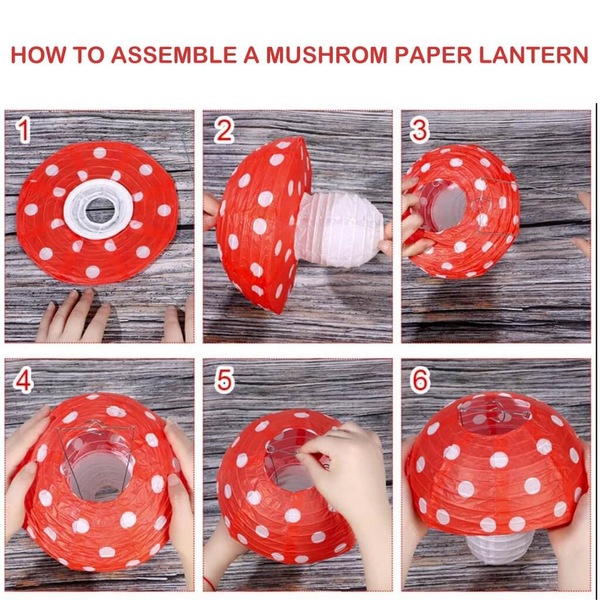 HOW TO ASSEMBLE A MUSHROM PAPER LANTERN

1

2

3

4

5

6