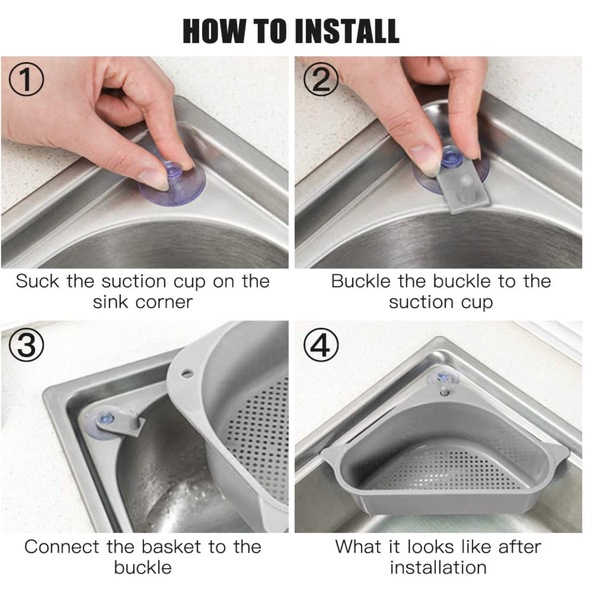 HOW TO INSTALL

①

Suck the suction cup on the sink corner

②

Buckle the buckle to the suction cup

③

Connect the basket to the buckle

④

What it looks like after installation