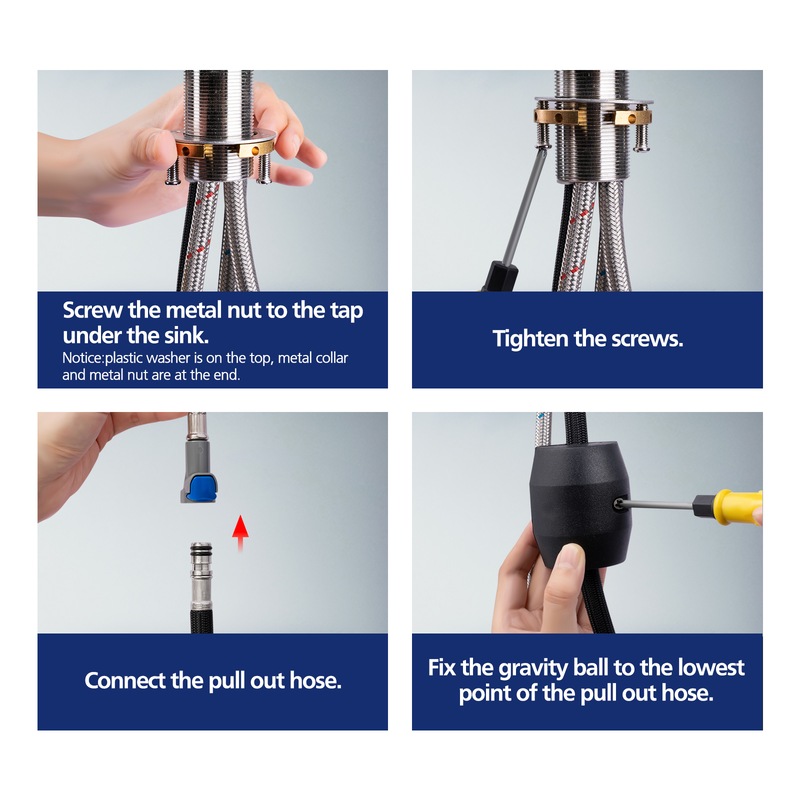 Screw the metal nut to the tap under the sink.
Notice:plastic washer is on the top, metal collar and metal nut are at the end.

Tighten the screws.

Connect the pull out hose.

Fix the gravity ball to the lowest point of the pull out hose.