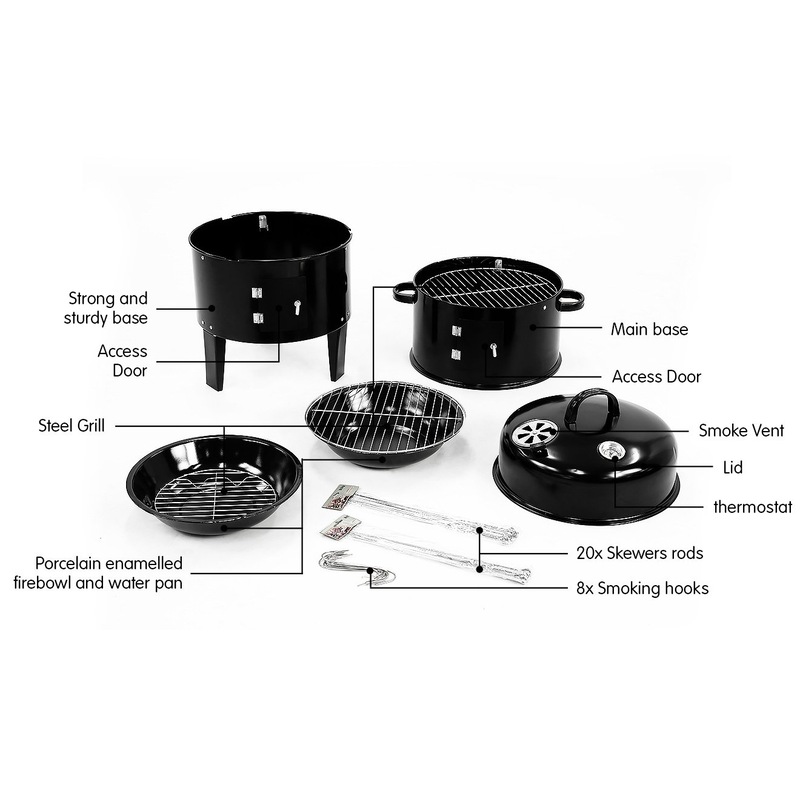 Strong and sturdy base

Access Door

Steel Grill

Porcelain enamelled firebowl and water pan

Main base

Access Door

Smoke Vent

Lid

thermostat

20x Skewers rods

8x Smoking hooks