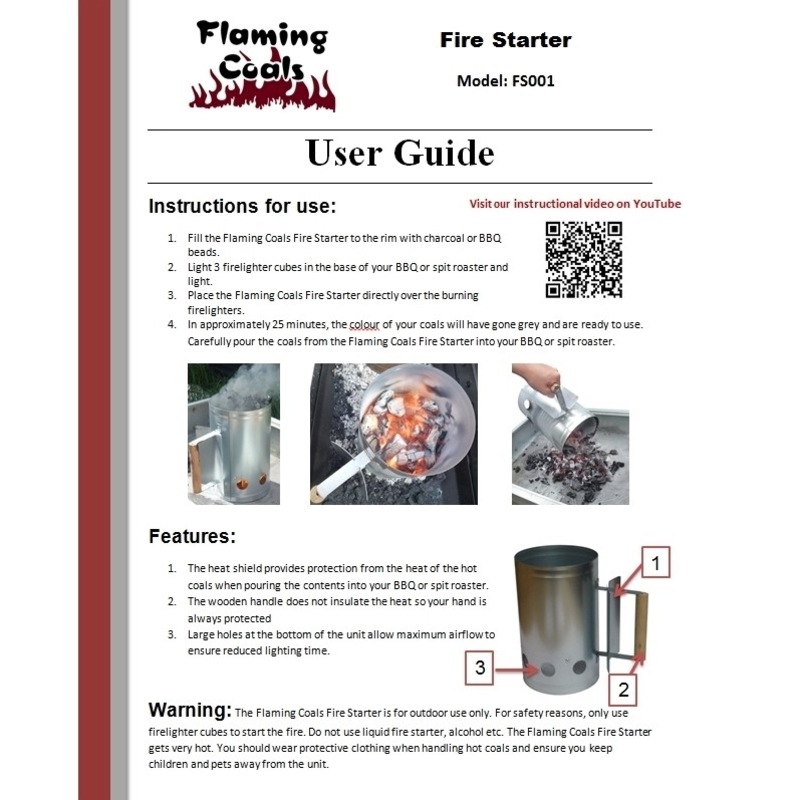 Flaming Coals

Fire Starter

Model: FS001

User Guide

Instructions for use:

Visit our instructional video on YouTube

1. Fill the Flaming Coals Fire Starter to the rim with charcoal or BBQ beads.
2. Light 3 firelighter cubes in the base of your BBQ or spit roaster and light.
3. Place the Flaming Coals Fire Starter directly over the burning firelighters.
4. In approximately 25 minutes, the colour of your coals will have gone grey and are ready to use. Carefully pour the coals from the Flaming Coals Fire Starter into your BBQ or spit roaster.

Features:

1. The heat shield provides protection from the heat of the hot coals when pouring the contents into your BBQ or spit roaster.
2. The wooden handle does not insulate the heat so your hand is always protected
3. Large holes at the bottom of the unit allow maximum airflow to ensure reduced lighting time.

1

2

3

Warning: The Flaming Coals Fire Starter is for outdoor use only. For safety reasons, only use firelighter cubes to start the fire. Do not use liquid fire starter, alcohol etc. The Flaming Coals Fire Starter gets very hot. You should wear protective clothing when handling hot coals and ensure you keep children and pets away from the unit.