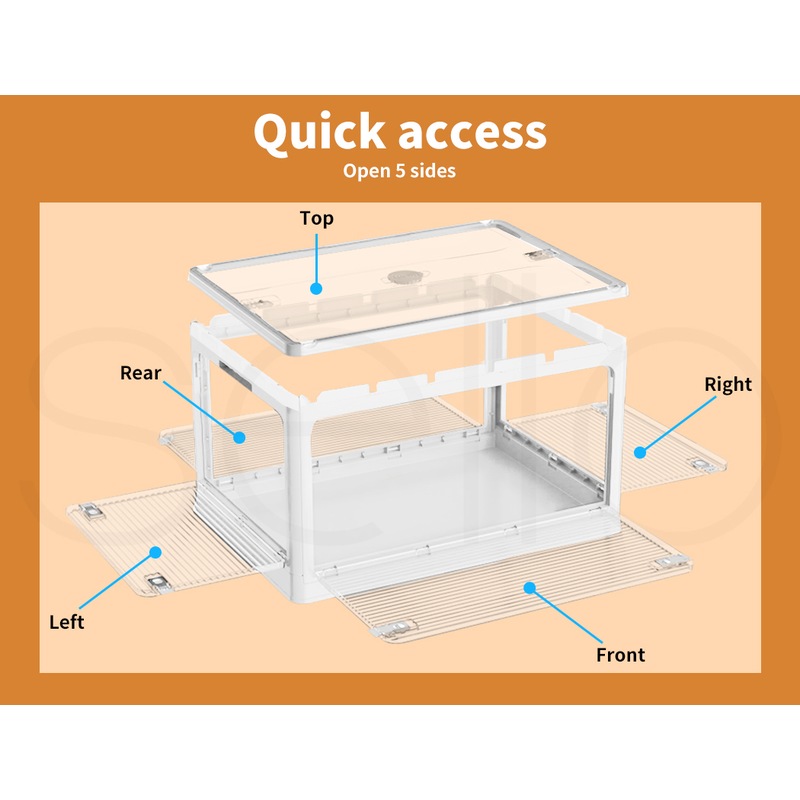 Quick access
Open 5 sides

Top

Rear

Right

Left

Front